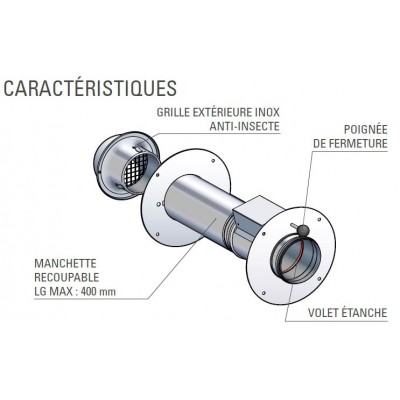 CARACTÉRISTIQUES

GRILLE EXTÉRIEURE INOX
ANTI-INSECTE

POIGNÉE
DE FERMETURE

MANCHETTE
RECOUPABLE
LG MAX : 400 mm

VOLET ÉTANCHE