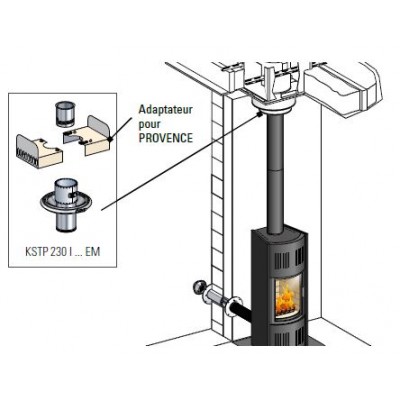 Adaptateur pour PROVENCE

KSTP 230 I ... EM